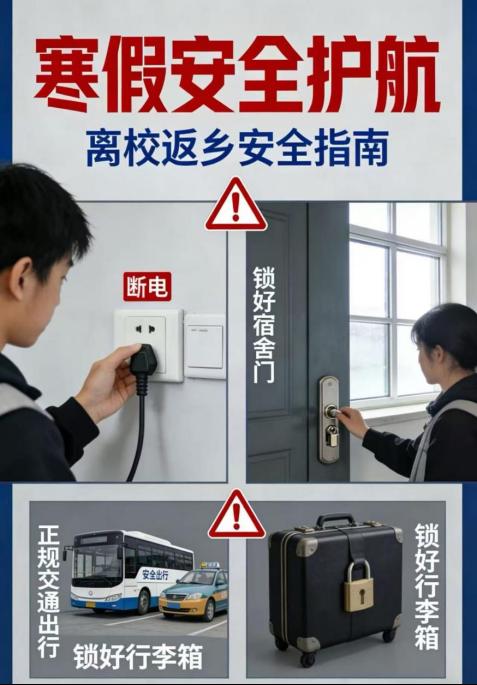 寒假安全护航

离校返乡安全指南

断电

锁好宿舍门

正规交通出行

安全出行

锁好行李箱

锁好行李箱